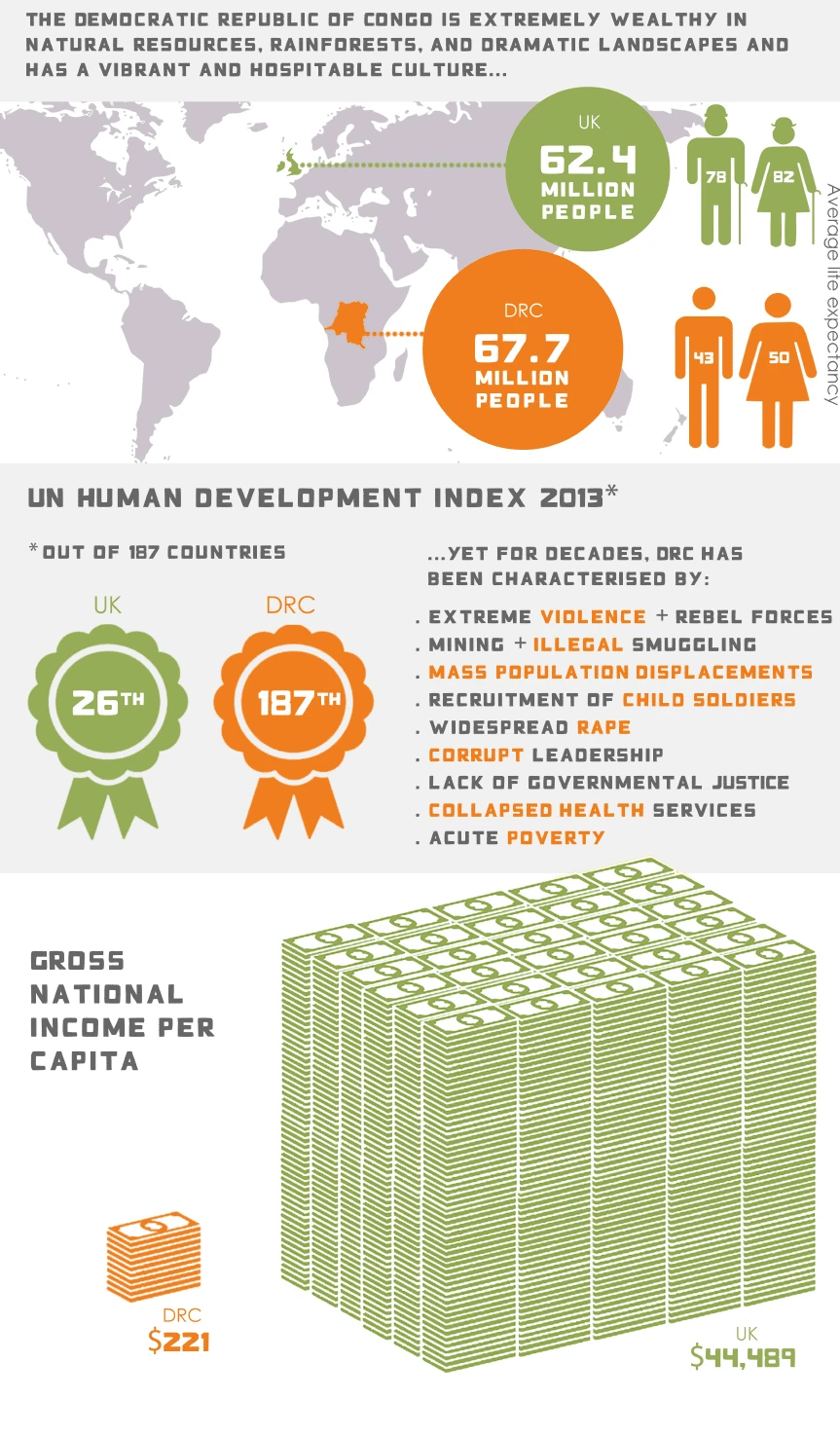 THE DEMOCRATIC REPUBLIC OF CONGO IS EXTREMELY WEALTHY IN NATURAL RESOURCES, RAINFORESTS, AND DRAMATIC LANDSCAPES AND HAS A VIBRANT AND HOSPITABLE CULTURE...

UK
62.4
MILLION
PEOPLE

78 82

DRC
67.7
MILLION
PEOPLE

43 50

Average life expectancy

UN HUMAN DEVELOPMENT INDEX 2013*

*OUT OF 187 COUNTRIES

UK
26TH

DRC
187TH

...YET FOR DECADES, DRC HAS BEEN CHARACTERISED BY:

. EXTREME VIOLENCE + REBEL FORCES
. MINING + ILLEGAL SMUGGLING
. MASS POPULATION DISPLACEMENTS
. RECRUITMENT OF CHILD SOLDIERS
. WIDESPREAD RAPE
. CORRUPT LEADERSHIP
. LACK OF GOVERNMENTAL JUSTICE
. COLLAPSED HEALTH SERVICES
. ACUTE POVERTY

GROSS NATIONAL INCOME PER CAPITA

DRC
$221

UK
$44,489